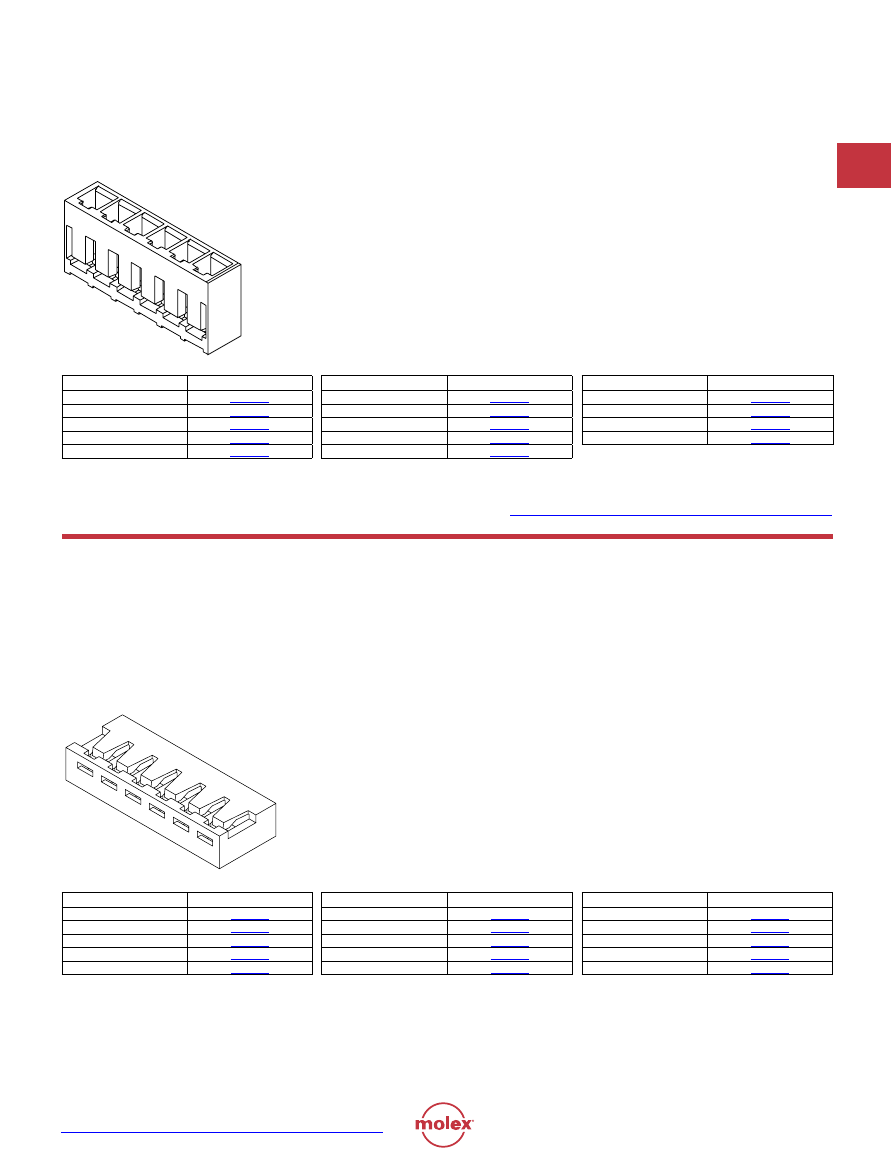 molex